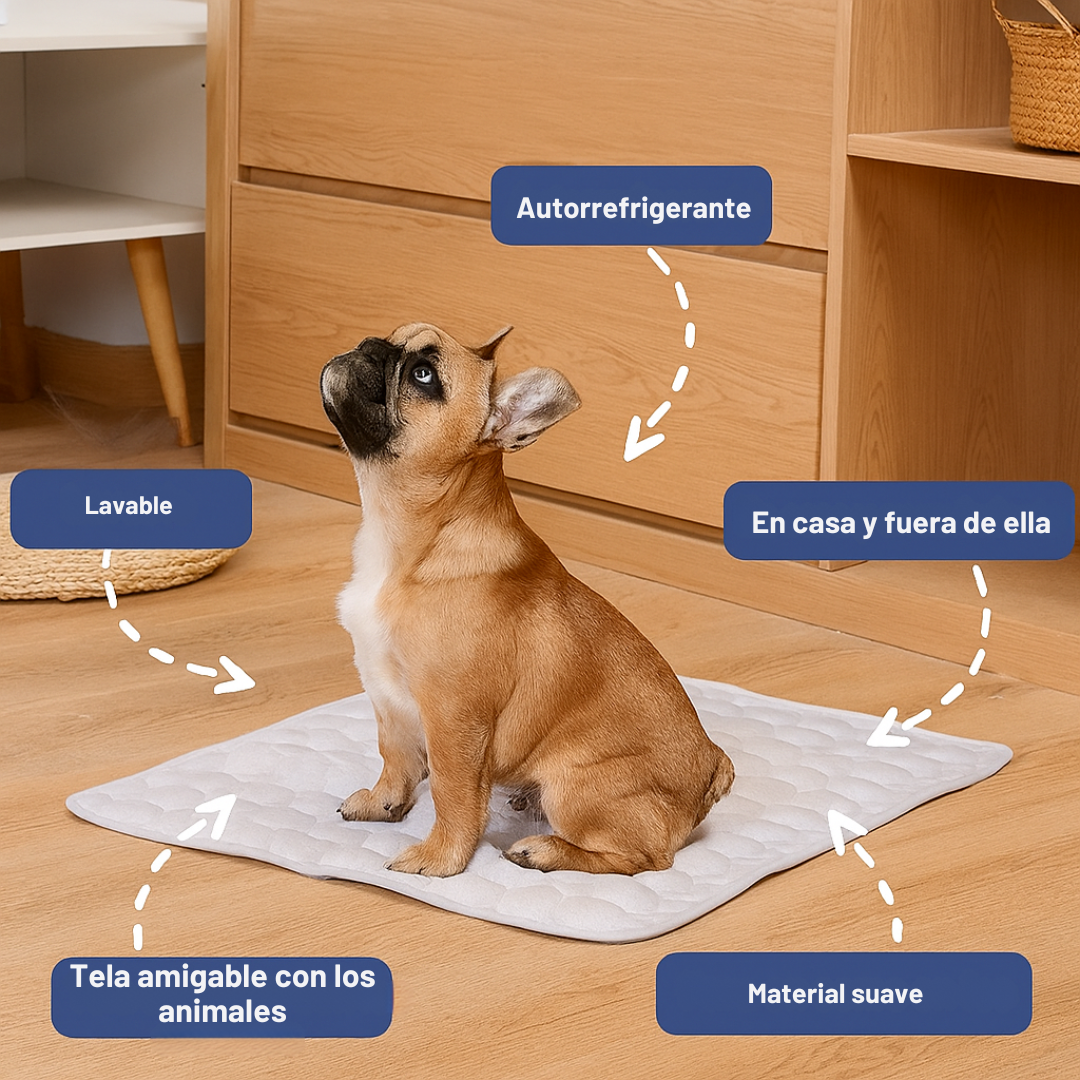 Autorrefrigerante

Lavable

En casa y fuera de ella

Tela amigable con los animales

Material suave